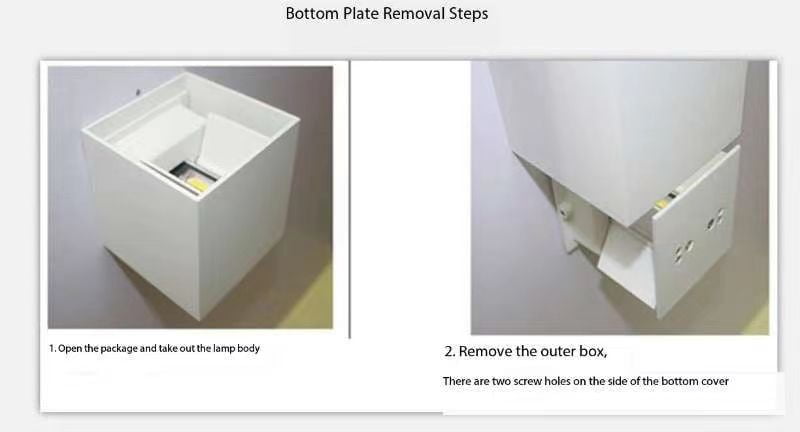 Bottom Plate Removal Steps

1. Open the package and take out the lamp body

2. Remove the outer box,

There are two screw holes on the side of the bottom cover