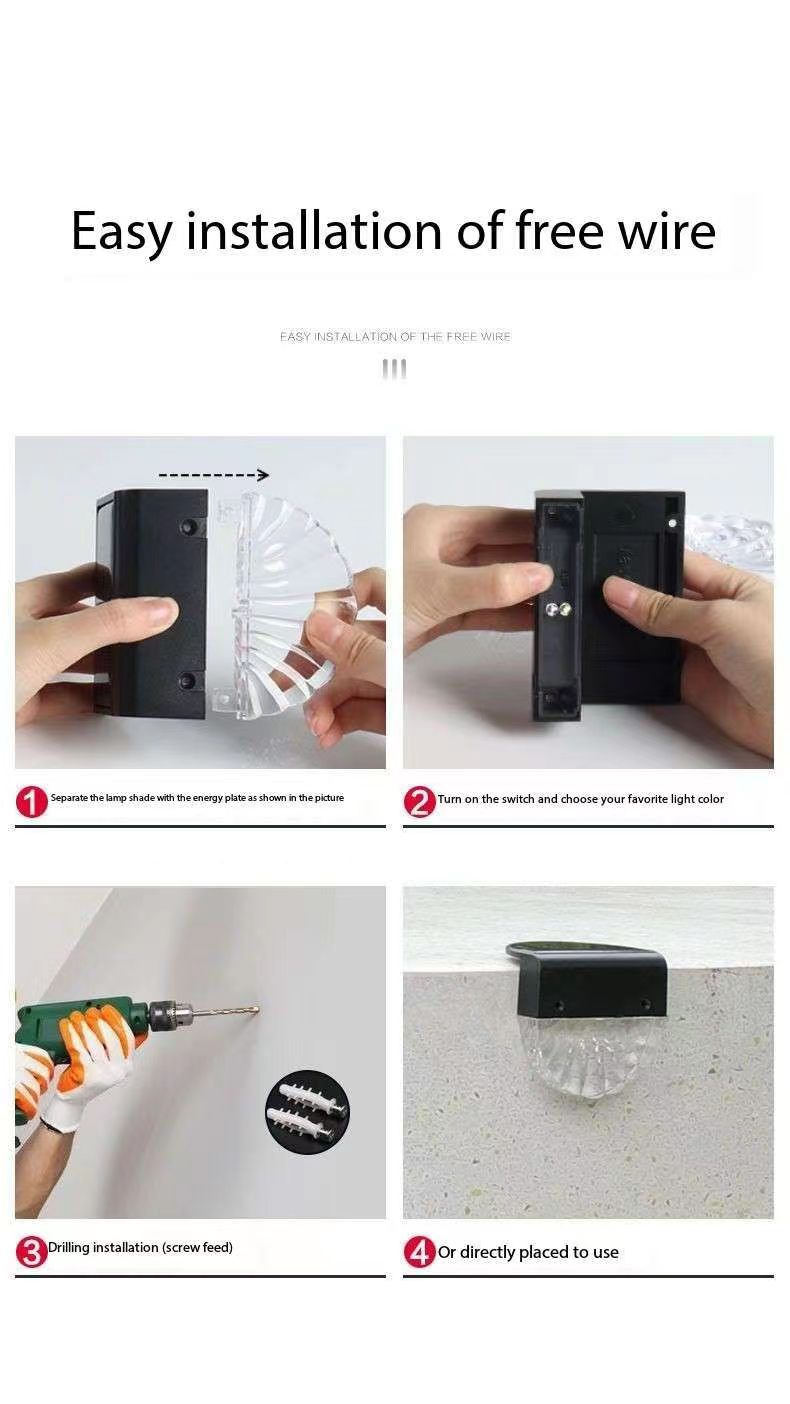 Easy installation of free wire

EASY INSTALLATION OF THE FREE WIRE

1 Separate the lamp shade with the energy plate as shown in the picture

2 Turn on the switch and choose your favorite light color

3 Drilling installation (screw feed)

4 Or directly placed to use